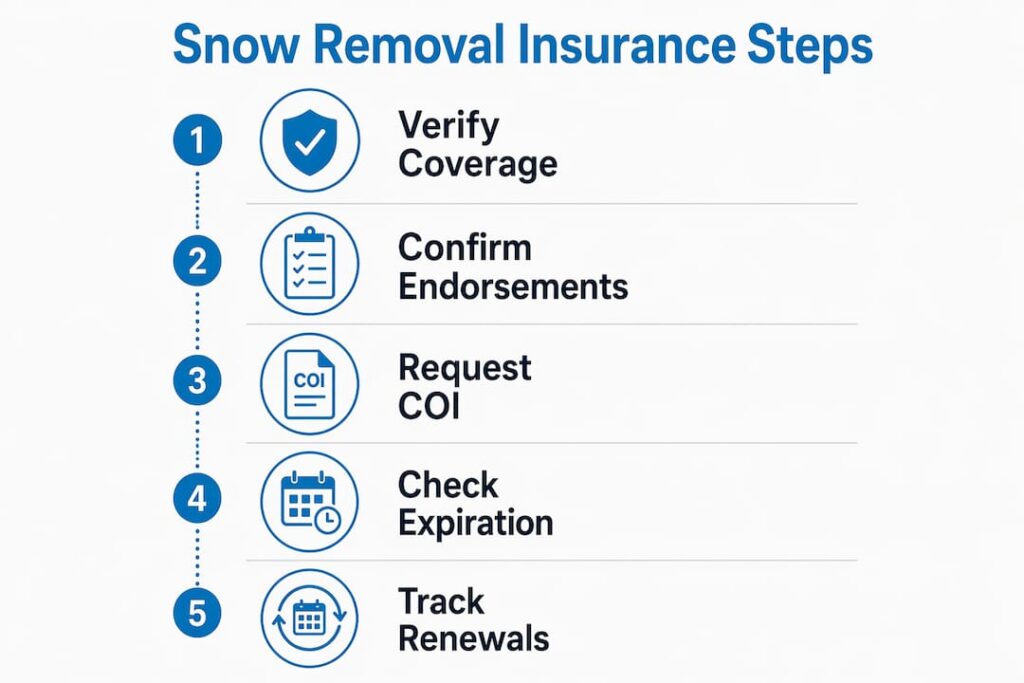 Snow Removal Insurance Steps

1 Verify Coverage

2 Confirm Endorsements

3 COI Request COI

4 Check Expiration

5 Track Renewals